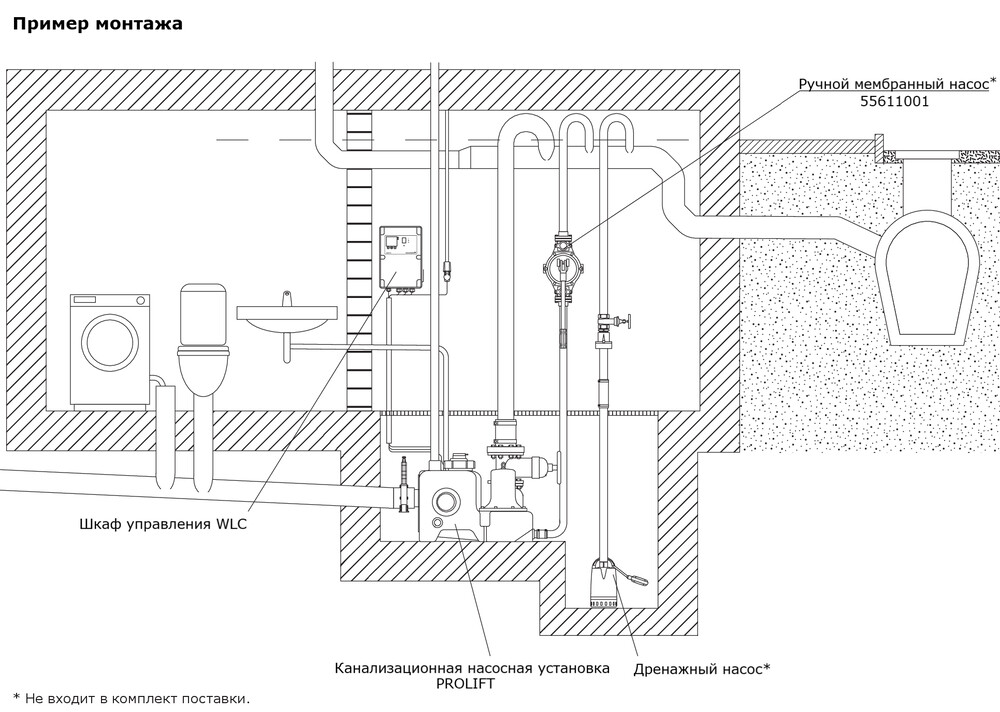 Пример монтажа

Ручной мембранный насос*
55611001

Шкаф управления WLC

Канализационная насосная установка PROLIFT

Дренажный насос*

* Не входит в комплект поставки.